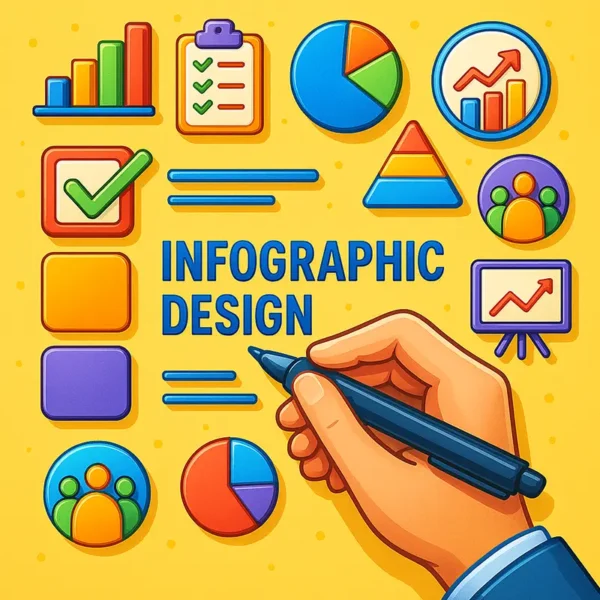 INFOGRAPHIC DESIGN